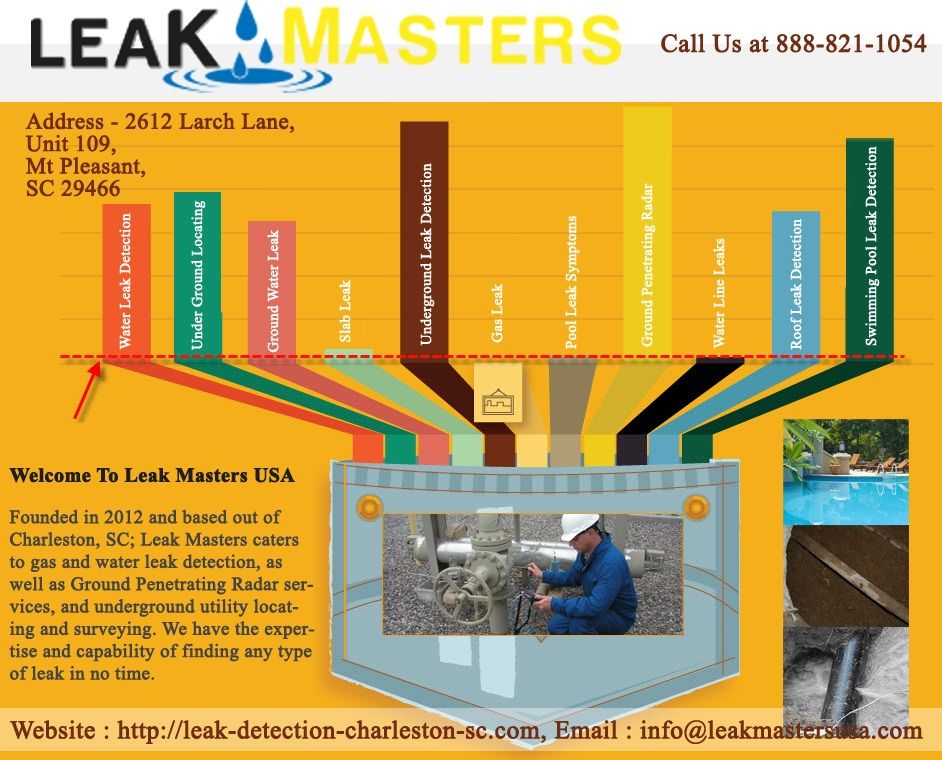 LEAK MASTERS

Call Us at 888-821-1054

Address - 2612 Larch Lane, Unit 109, Mt Pleasant, SC 29466

Water Leak Detection

Under Ground Locating

Ground Water Leak

Slab Leak

Underground Leak Detection

Gas Leak

Pool Leak Symptoms

Ground Penetrating Radar

Water Line Leaks

Roof Leak Detection

Swimming Pool Leak Detection

Welcome To Leak Masters USA

Founded in 2012 and based out of Charleston, SC; Leak Masters caters to gas and water leak detection, as well as Ground Penetrating Radar services, and underground utility locating and surveying. We have the expertise and capability of finding any type of leak in no time.

Website : http://leak-detection-charleston-sc.com, Email : info@leakmastersusa.com